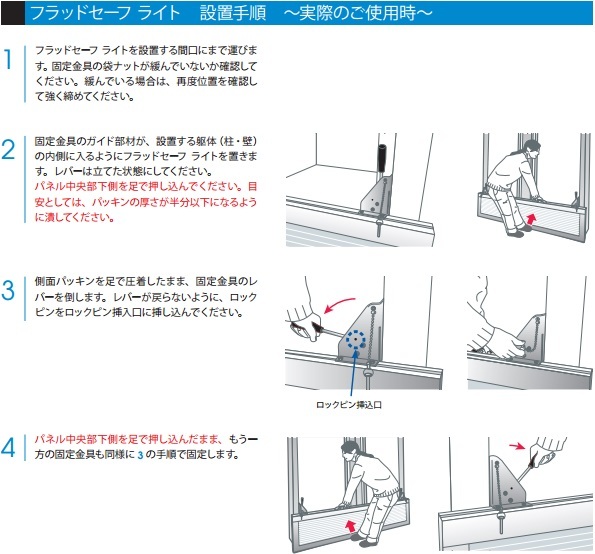 フラッドセーフ ライト　設置手順　～実際のご使用時～

1

フラッドセーフ ライトを設置する間口にまで運びます。固定金具の袋ナットが緩んでいないか確認してください。緩んでいる場合は、再度位置を確認して強く締めてください。

2

固定金具のガイド部材が、設置する躯体（柱・壁）の内側に入るようにフラッドセーフ ライトを置きます。レバーは立てた状態にしてください。
パネル中央部下側を足で押し込んでください。目安としては、パッキンの厚さが半分以下になるように潰してください。

3

側面パッキンを足で圧着したまま、固定金具のレバーを倒します。レバーが戻らないように、ロックピンをロックピン挿入口に挿し込んでください。

ロックピン挿込口

4

パネル中央部下側を足で押し込んだまま、もう一方の固定金具も同様に 3 の手順で固定します。